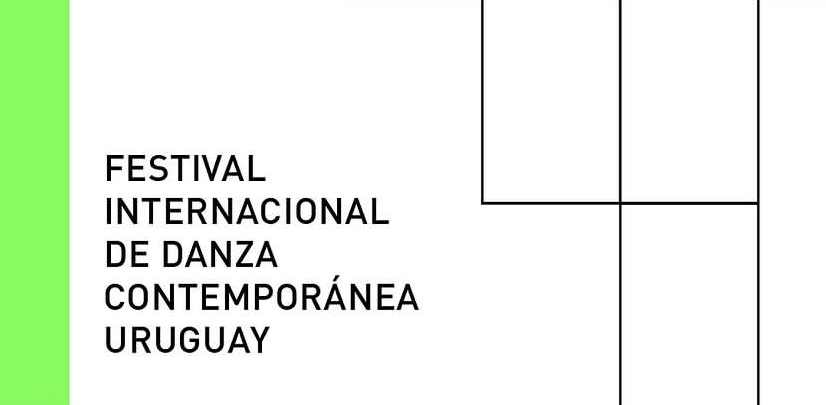 FESTIVAL
INTERNACIONAL
DE DANZA
CONTEMPORÁNEA
URUGUAY