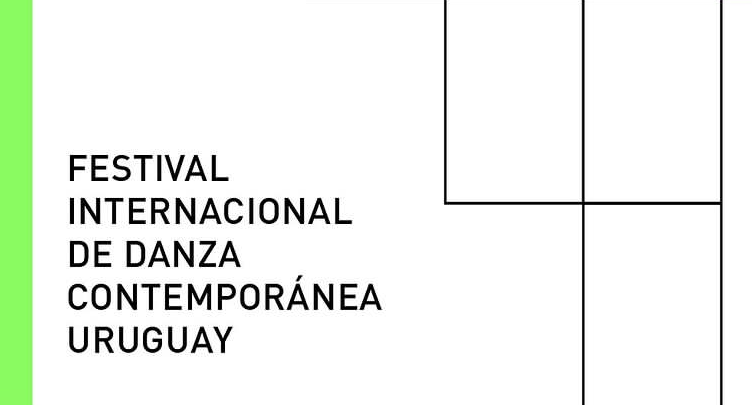 FESTIVAL
INTERNACIONAL
DE DANZA
CONTEMPORÁNEA
URUGUAY